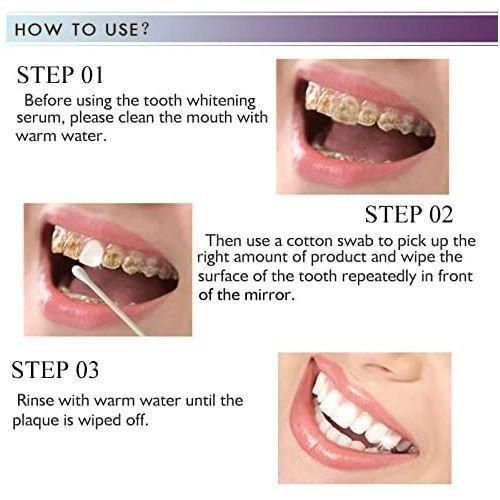 HOW TO USE?

STEP 01

Before using the tooth whitening serum, please clean the mouth with warm water.

STEP 02

Then use a cotton swab to pick up the right amount of product and wipe the surface of the tooth repeatedly in front of the mirror.

STEP 03

Rinse with warm water until the plaque is wiped off.